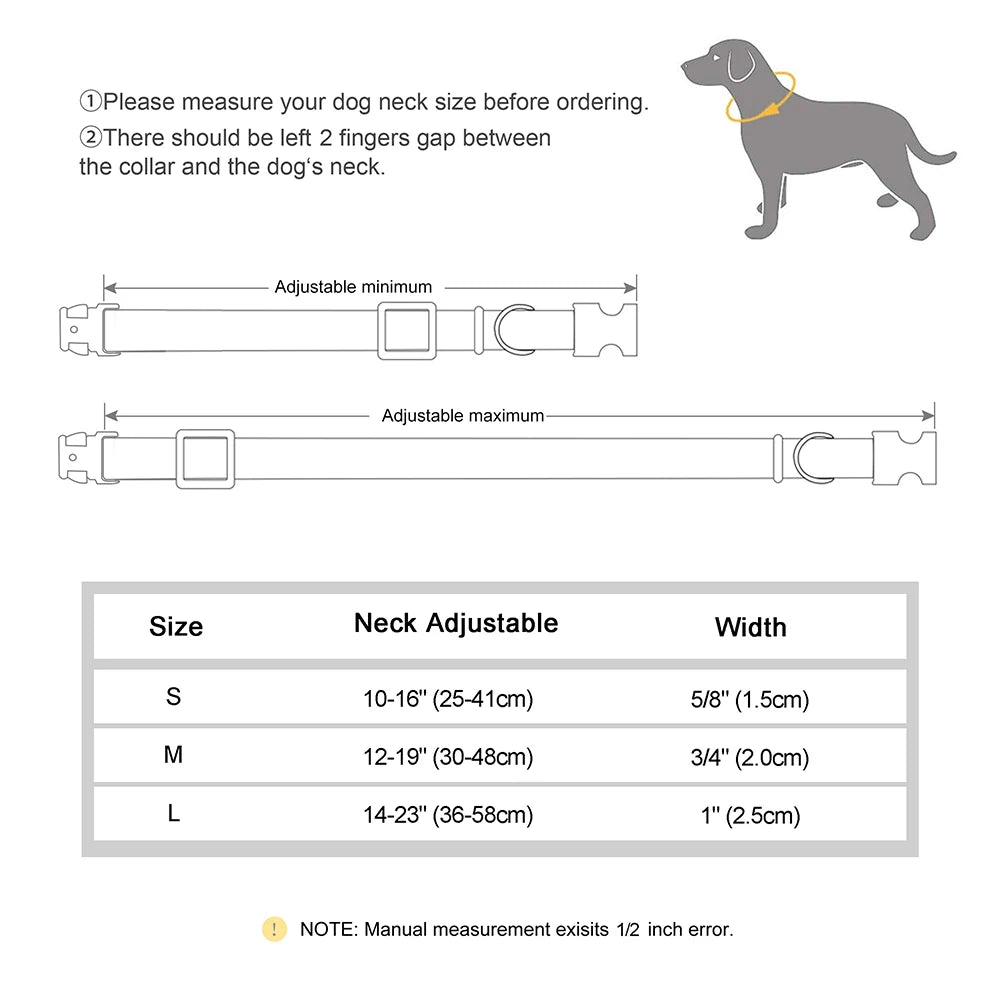 ①Please measure your dog neck size before ordering.
②There should be left 2 fingers gap between the collar and the dog‘s neck.

Adjustable minimum

Adjustable maximum

| Size | Neck Adjustable | Width |
|---|---|---|
| S | 10-16'' (25-41cm) | 5/8'' (1.5cm) |
| M | 12-19'' (30-48cm) | 3/4'' (2.0cm) |
| L | 14-23'' (36-58cm) | 1'' (2.5cm) |

! NOTE: Manual measurement exisits 1/2 inch error.