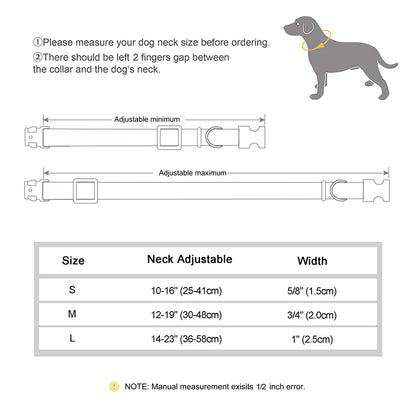 ①Please measure your dog neck size before ordering.
②There should be left 2 fingers gap between the collar and the dog's neck.

Adjustable minimum

Adjustable maximum

| Size | Neck Adjustable | Width |
|---|---|---|
| S | 10-16" (25-41cm) | 5/8" (1.5cm) |
| M | 12-19" (30-48cm) | 3/4" (2.0cm) |
| L | 14-23" (36-58cm) | 1" (2.5cm) |

! NOTE: Manual measurement exisits 1/2 inch error.