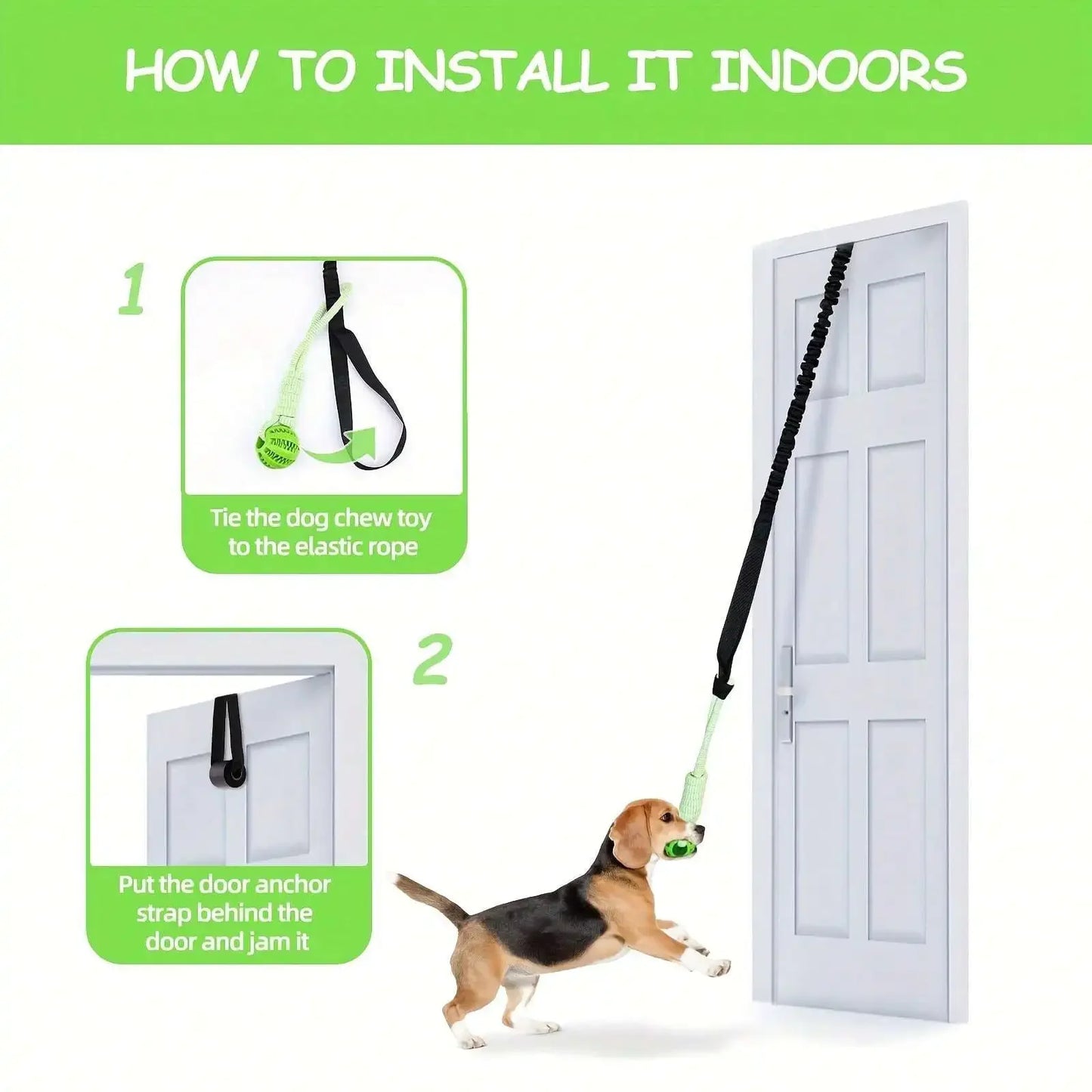 HOW TO INSTALL IT INDOORS

1

Tie the dog chew toy to the elastic rope

2

Put the door anchor strap behind the door and jam it