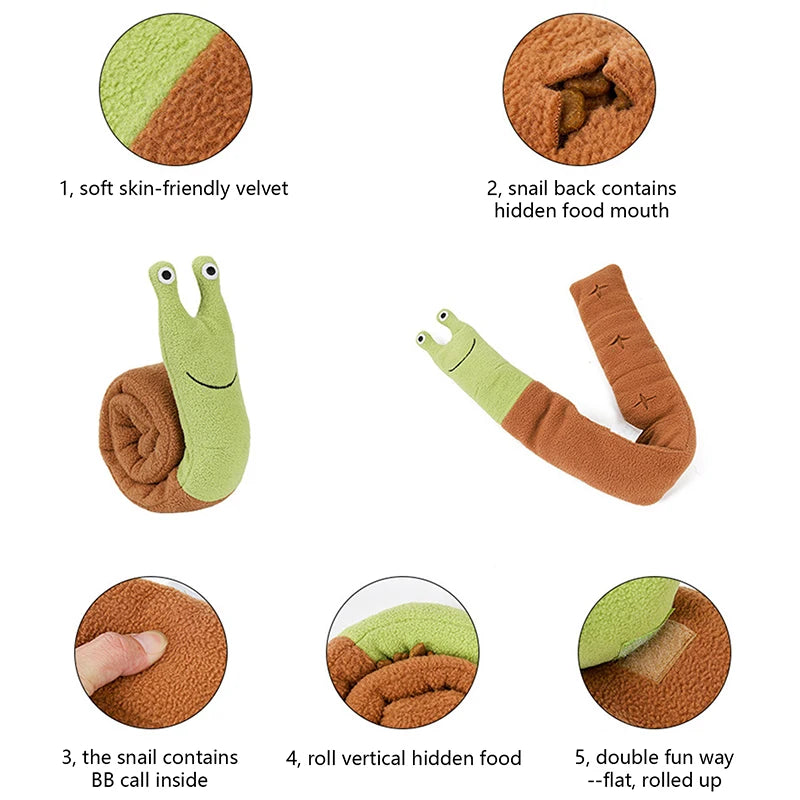 1, soft skin-friendly velvet

2, snail back contains hidden food mouth

3, the snail contains BB call inside

4, roll vertical hidden food

5, double fun way --flat, rolled up