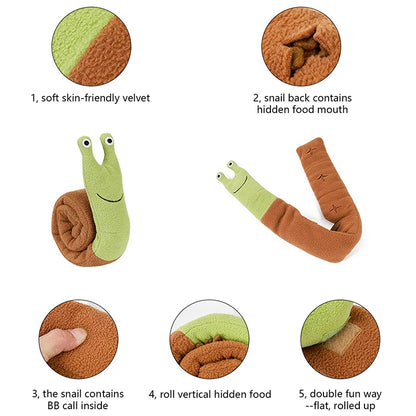 1, soft skin-friendly velvet

2, snail back contains hidden food mouth

3, the snail contains BB call inside

4, roll vertical hidden food

5, double fun way --flat, rolled up