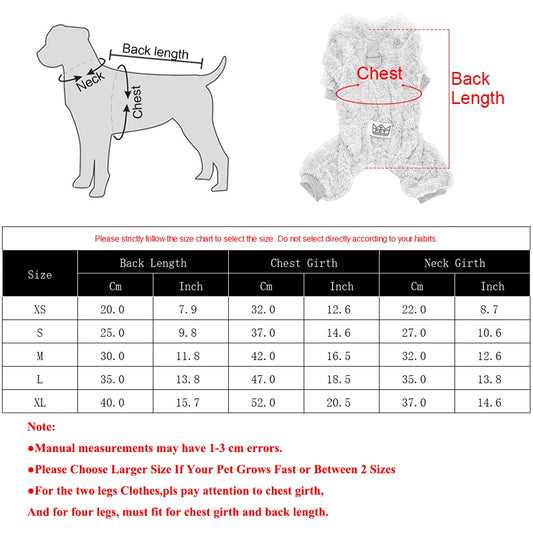 Back length
Neck
Chest

Chest
Back Length

Please strictly follow the size chart to select the size. Do not select directly according to your habits.

| Size | Back Length Cm | Back Length Inch | Chest Girth Cm | Chest Girth Inch | Neck Girth Cm | Neck Girth Inch |
|---|---|---|---|---|---|---|
| XS | 20.0 | 7.9 | 32.0 | 12.6 | 22.0 | 8.7 |
| S | 25.0 | 9.8 | 37.0 | 14.6 | 27.0 | 10.6 |
| M | 30.0 | 11.8 | 42.0 | 16.5 | 32.0 | 12.6 |
| L | 35.0 | 13.8 | 47.0 | 18.5 | 35.0 | 13.8 |
| XL | 40.0 | 15.7 | 52.0 | 20.5 | 37.0 | 14.6 |

Note:
●Manual measurements may have 1-3 cm errors.
●Please Choose Larger Size If Your Pet Grows Fast or Between 2 Sizes
●For the two legs Clothes,pls pay attention to chest girth,
And for four legs, must fit for chest girth and back length.